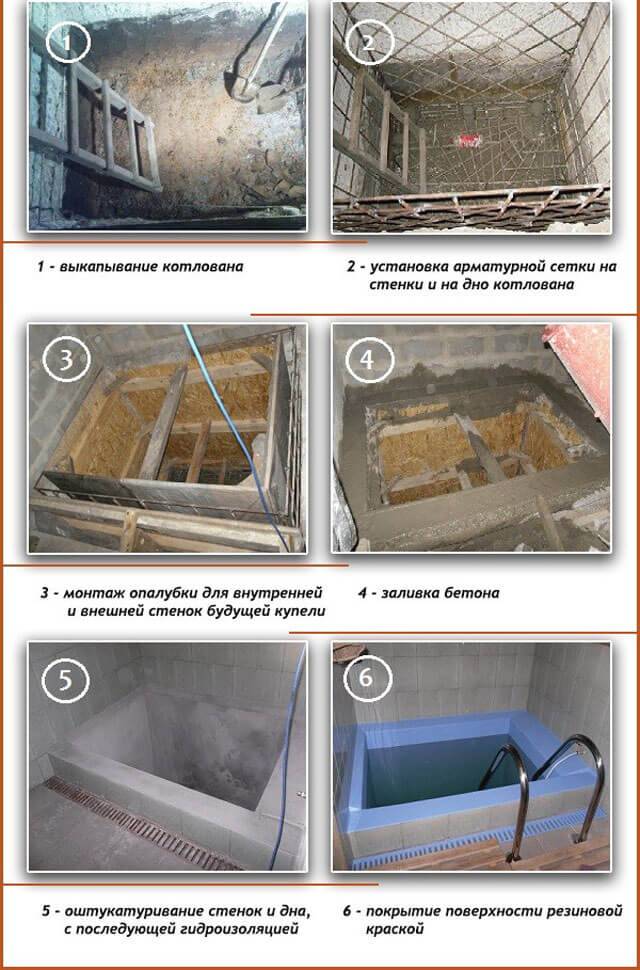 1

2

1 - выкапывание котлована

2 - установка арматурной сетки на стенки и на дно котлована

3

4

3 - монтаж опалубки для внутренней и внешней стенок будущей купели

4 - заливка бетона

5

6

5 - оштукатуривание стенок и дна, с последующей гидроизоляцией

6 - покрытие поверхности резиновой краской