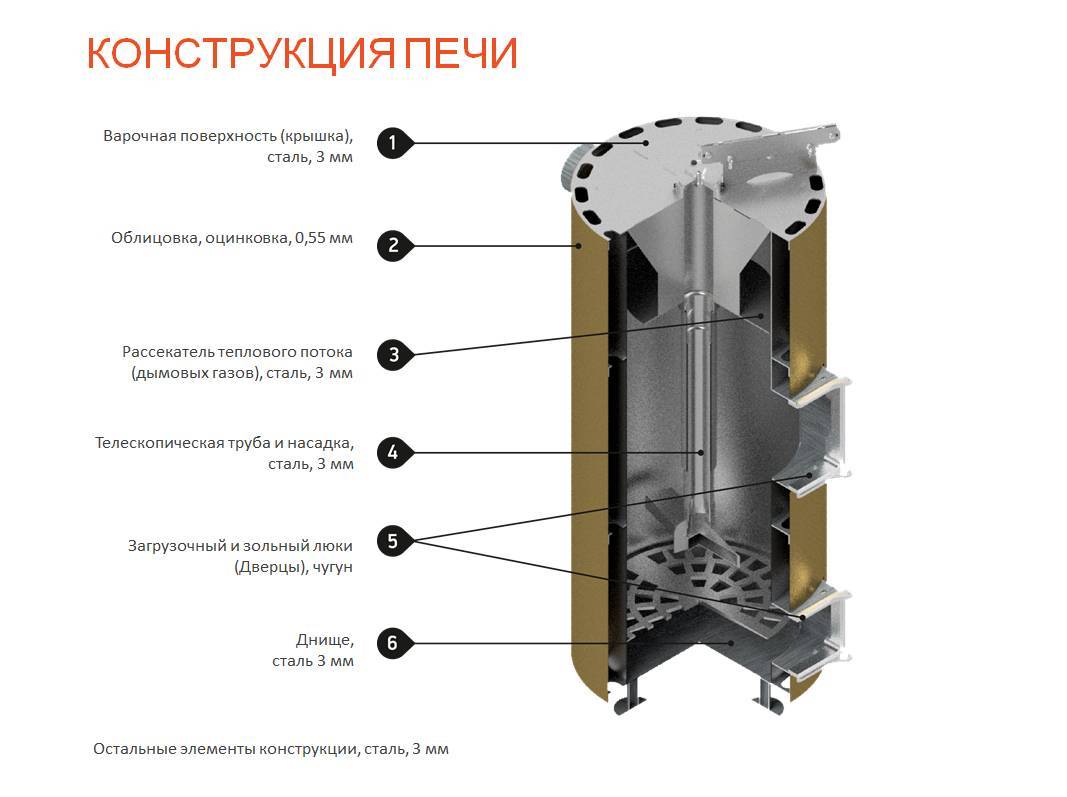 КОНСТРУКЦИЯ ПЕЧИ

Варочная поверхность (крышка), сталь, 3 мм
1

Облицовка, оцинковка, 0,55 мм
2

Рассекатель теплового потока (дымовых газов), сталь, 3 мм
3

Телескопическая труба и насадка, сталь, 3 мм
4

Загрузочный и зольный люки (Дверцы), чугун
5

Днище, сталь 3 мм
6

Остальные элементы конструкции, сталь, 3 мм