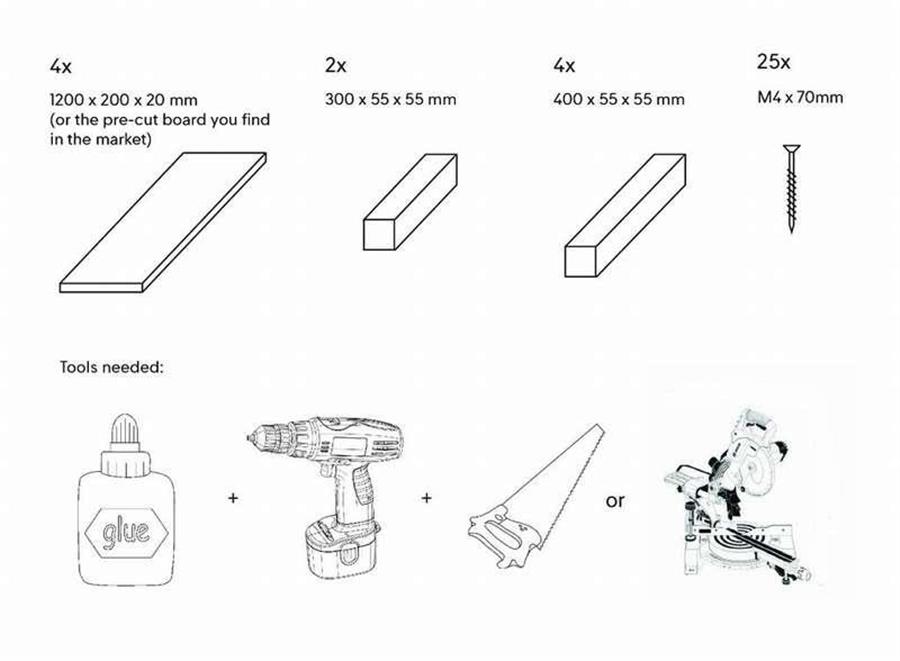 4x

1200 x 200 x 20 mm
(or the pre-cut board you find in the market)

2x

300 x 55 x 55 mm

4x

400 x 55 x 55 mm

25x

M4 x 70mm

Tools needed:

glue

+

+

or