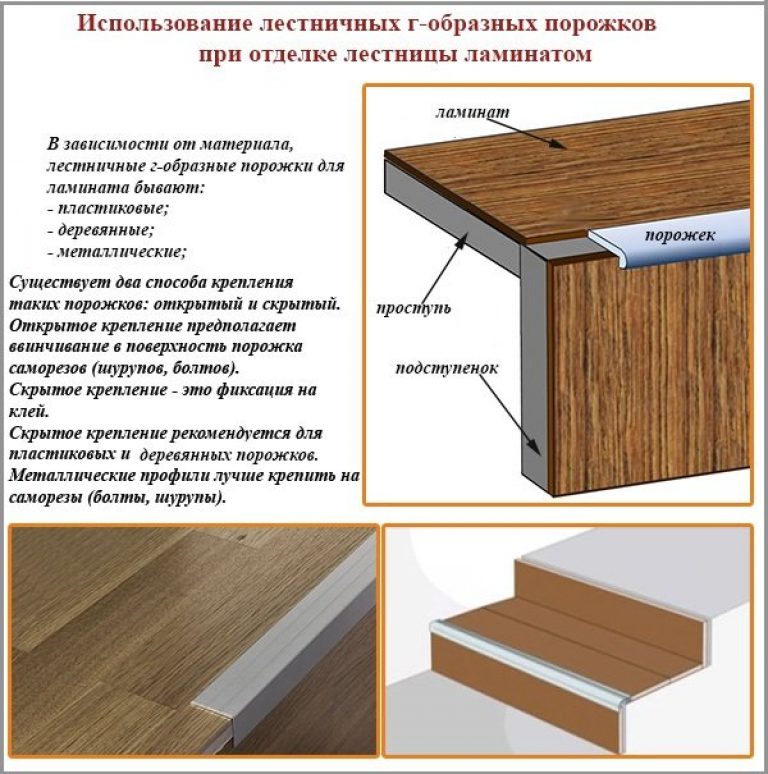 Использование лестничных г-образных порожков при отделке лестницы ламинатом

В зависимости от материала, лестничные г-образные порожки для ламината бывают:
- пластиковые;
- деревянные;
- металлические;

Существует два способа крепления таких порожков: открытый и скрытый.
Открытое крепление предполагает ввинчивание в поверхность порожка саморезов (шурупов, болтов).
Скрытое крепление - это фиксация на клей.
Скрытое крепление рекомендуется для пластиковых и деревянных порожков.
Металлические профили лучше крепить на саморезы (болты, шурупы).

ламинат
порожек
проступь
подступенок