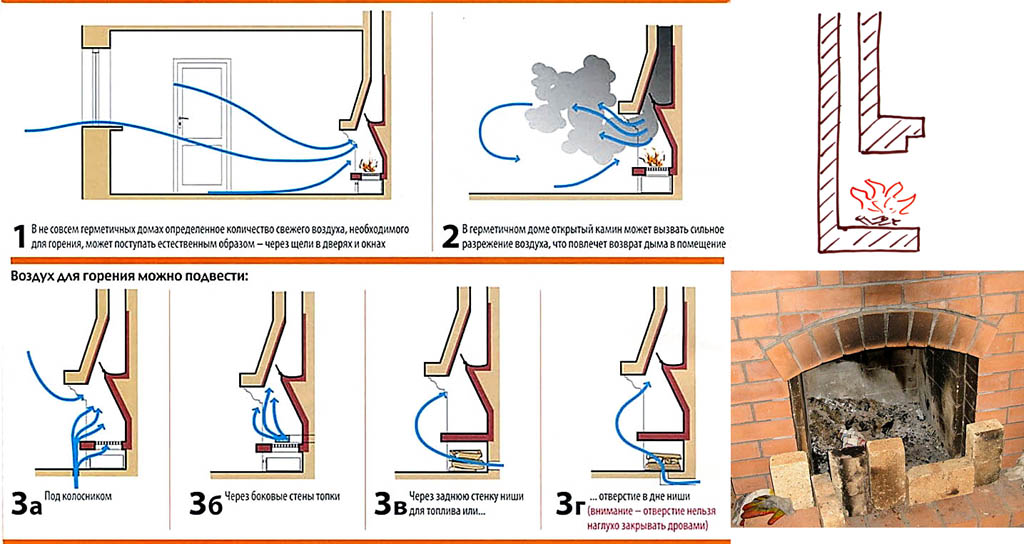 1 В не совсем герметичных домах определенное количество свежего воздуха, необходимого для горения, может поступать естественным образом – через щели в дверях и окнах

2 В герметичном доме открытый камин может вызвать сильное разрежение воздуха, что повлечет возврат дыма в помещение

Воздух для горения можно подвести:

3а Под колосником

3б Через боковые стены топки

3в Через заднюю стенку ниши для топлива или...

3г ... отверстие в дне ниши (внимание – отверстие нельзя наглухо закрывать дровами)