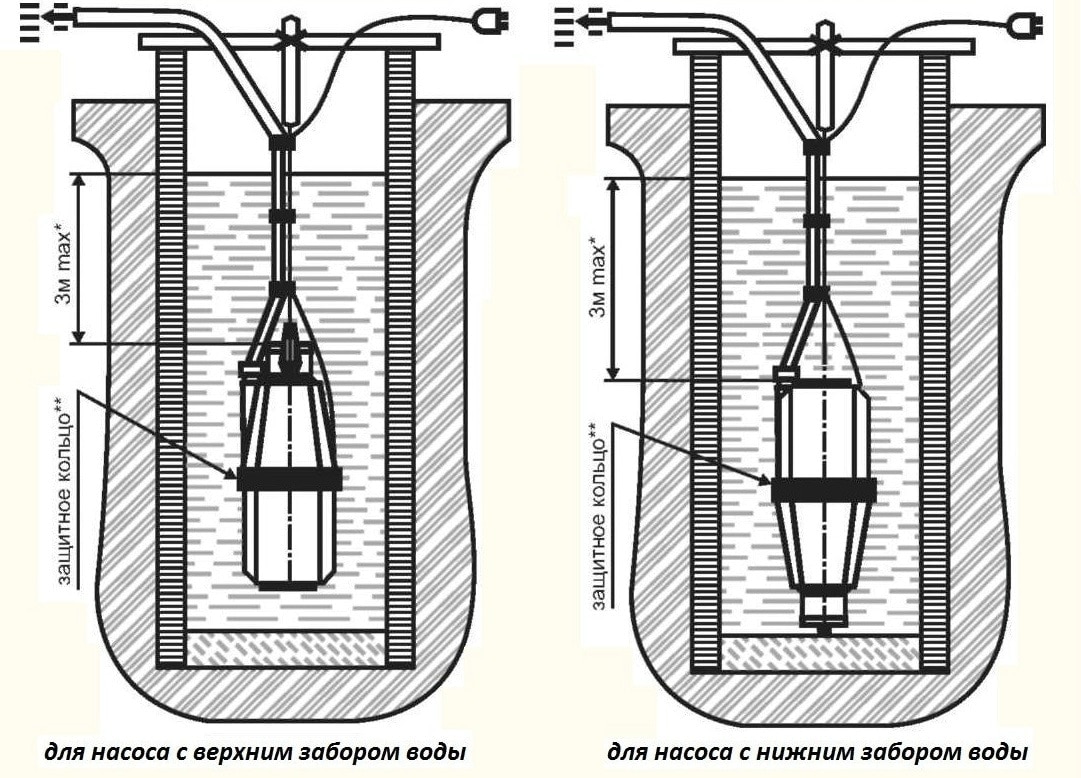 3м max*

защитное кольцо**

для насоса с верхним забором воды

3м max*

защитное кольцо**

для насоса с нижним забором воды