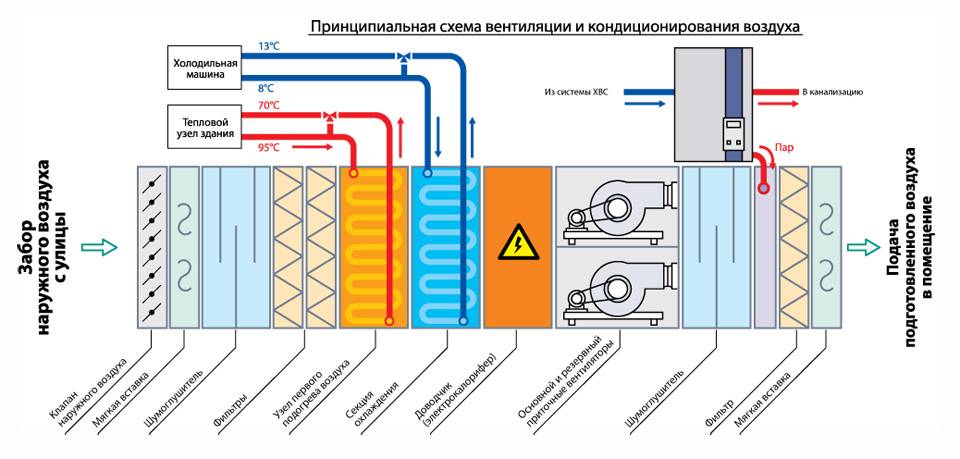 Принципиальная схема вентиляции и кондиционирования воздуха

Холодильная машина

13°C

8°C

Тепловой узел здания

70°C

95°C

Из системы ХВС

В канализацию

Пар

Забор наружного воздуха с улицы

Подача подготовленного воздуха в помещение

Клапан наружного воздуха

Мягкая вставка

Шумоглушитель

Фильтры

Узел первого подогрева воздуха

Секция охлаждения

Доводчик (электрокалорифер)

Основной и резервный приточные вентиляторы

Шумоглушитель

Фильтр

Мягкая вставка