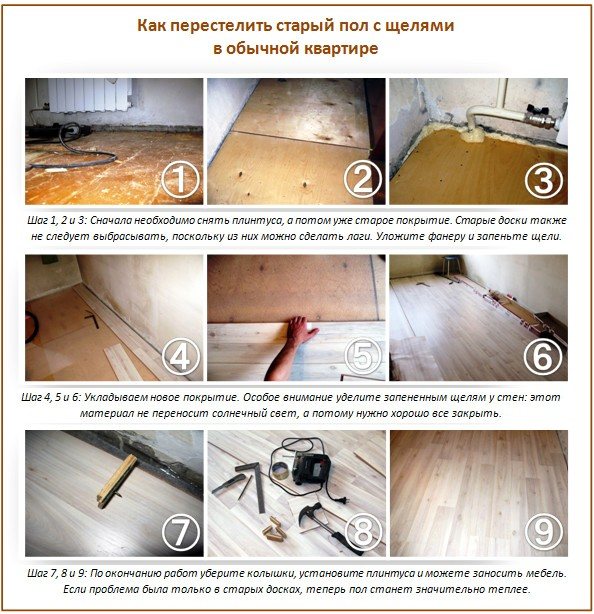 Как перестелить старый пол с щелями в обычной квартире

1

2

3

Шаг 1, 2 и 3: Сначала необходимо снять плинтуса, а потом уже старое покрытие. Старые доски также не следует выбрасывать, поскольку из них можно сделать лаги. Уложите фанеру и запеньте щели.

4

5

6

Шаг 4, 5 и 6: Укладываем новое покрытие. Особое внимание уделите запененным щелям у стен: этот материал не переносит солнечный свет, а потому нужно хорошо все закрыть.

7

8

9

Шаг 7, 8 и 9: По окончанию работ уберите колышки, установите плинтуса и можете заносить мебель. Если проблема была только в старых досках, теперь пол станет значительно теплее.