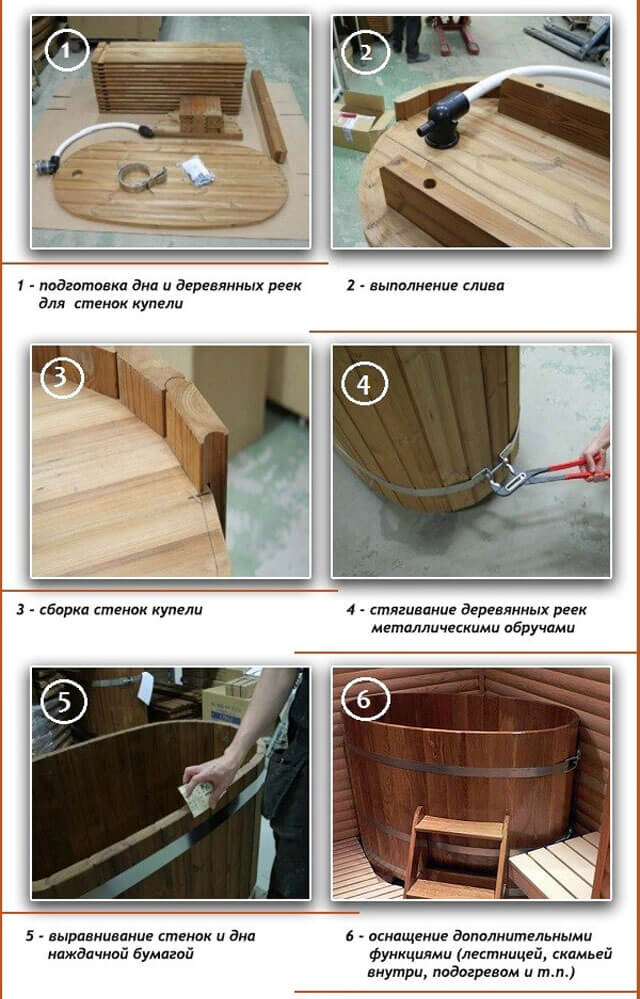 1

2

1 - подготовка дна и деревянных реек для стенок купели

2 - выполнение слива

3

4

3 - сборка стенок купели

4 - стягивание деревянных реек металлическими обручами

5

6

5 - выравнивание стенок и дна наждачной бумагой

6 - оснащение дополнительными функциями (лестницей, скамьей внутри, подогревом и т.п.)