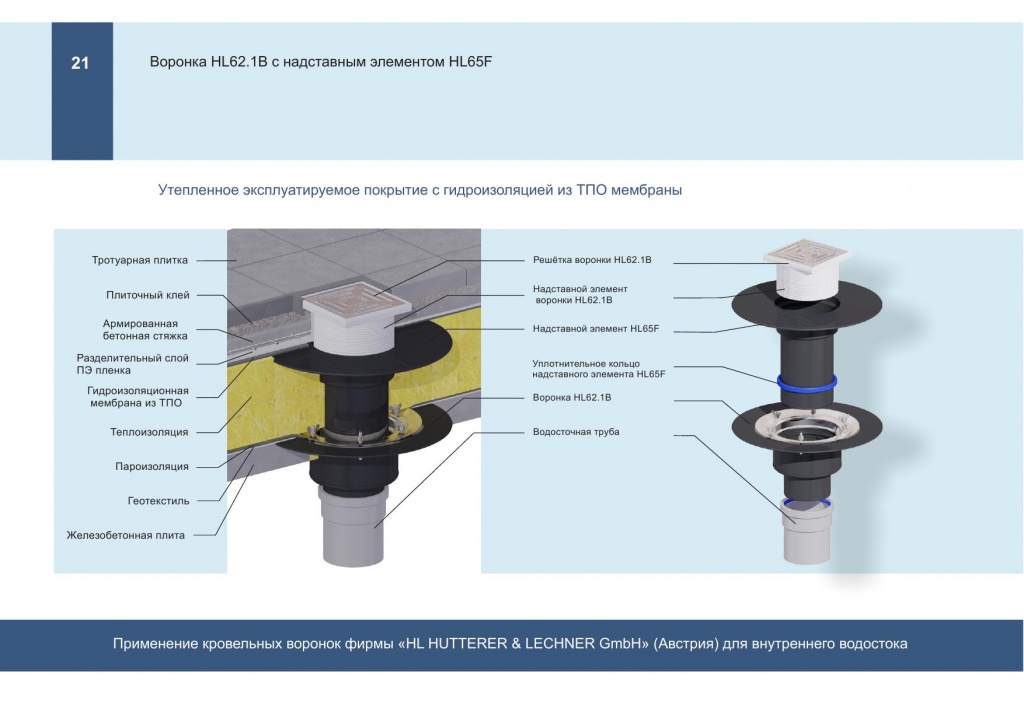 21

Воронка HL62.1B с надставным элементом HL65F

Утепленное эксплуатируемое покрытие с гидроизоляцией из ТПО мембраны

Тротуарная плитка

Плиточный клей

Армированная бетонная стяжка

Разделительный слой ПЭ пленка

Гидроизоляционная мембрана из ТПО

Теплоизоляция

Пароизоляция

Геотекстиль

Железобетонная плита

Решётка воронки HL62.1B

Надставной элемент воронки HL62.1B

Надставной элемент HL65F

Уплотнительное кольцо надставного элемента HL65F

Воронка HL62.1B

Водосточная труба

Применение кровельных воронок фирмы «HL HUTTERER & LECHNER GmbH» (Австрия) для внутреннего водостока