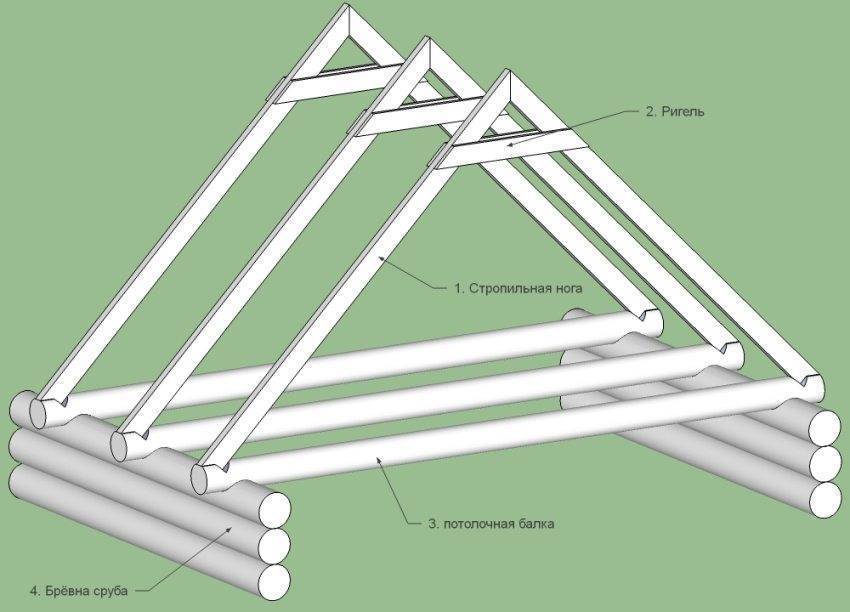 2. Ригель

1. Стропильная нога

3. потолочная балка

4. Брёвна сруба