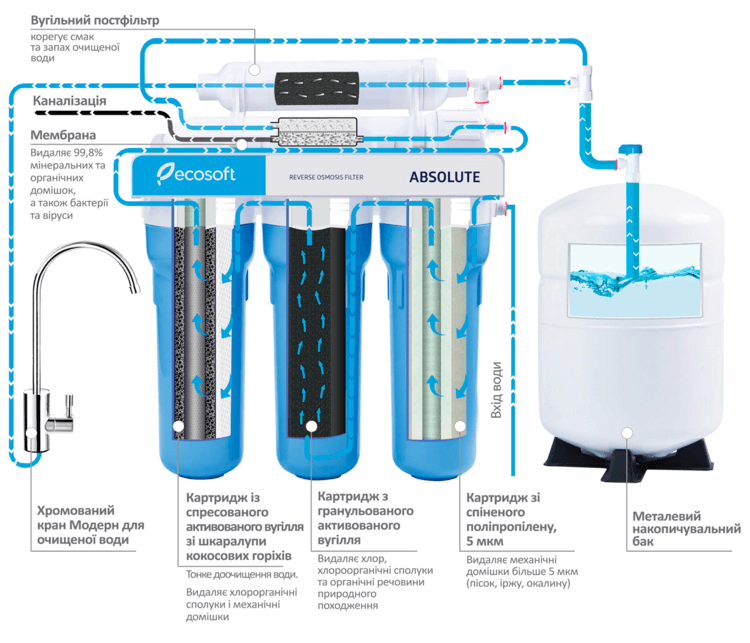 Вугільний постфільтр
корегує смак та запах очищеної води

Каналізація

Мембрана
Видаляє 99,8% мінеральних та органічних домішок, а також бактерії та віруси

ecosoft
REVERSE OSMOSIS FILTER
ABSOLUTE

Вхід води

Хромований кран Модерн для очищеної води

Картридж із спресованого активованого вугілля зі шкаралупи кокосових горіхів
Тонке доочищення води.
Видаляє хлорорганічні сполуки і механічні домішки

Картридж з гранульованого активованого вугілля
Видаляє хлор, хлорорганічні сполуки та органічні речовини природного походження

Картридж зі спіненого поліпропілену, 5 мкм
Видаляє механічні домішки більше 5 мкм (пісок, іржу, окалину)

Металевий накопичувальний бак