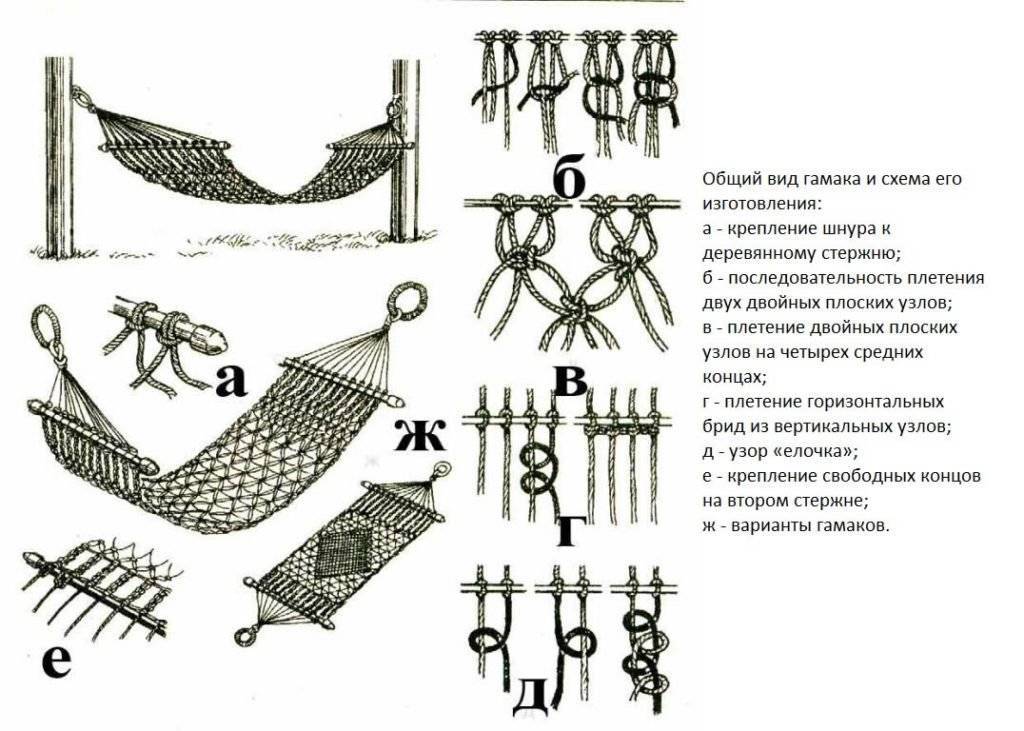 а

ж

е

б

в

г

д

Общий вид гамака и схема его изготовления:
а - крепление шнура к деревянному стержню;
б - последовательность плетения двух двойных плоских узлов;
в - плетение двойных плоских узлов на четырех средних концах;
г - плетение горизонтальных брид из вертикальных узлов;
д - узор «елочка»;
е - крепление свободных концов на втором стержне;
ж - варианты гамаков.