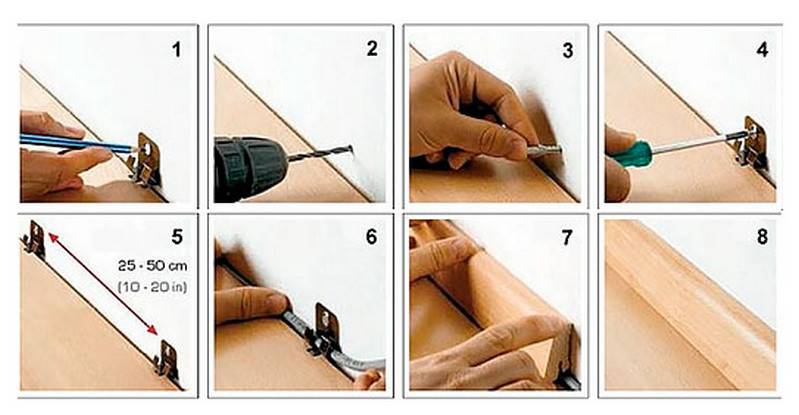 1

2

3

4

5

25 - 50 cm
(10 - 20 in)

6

7

8