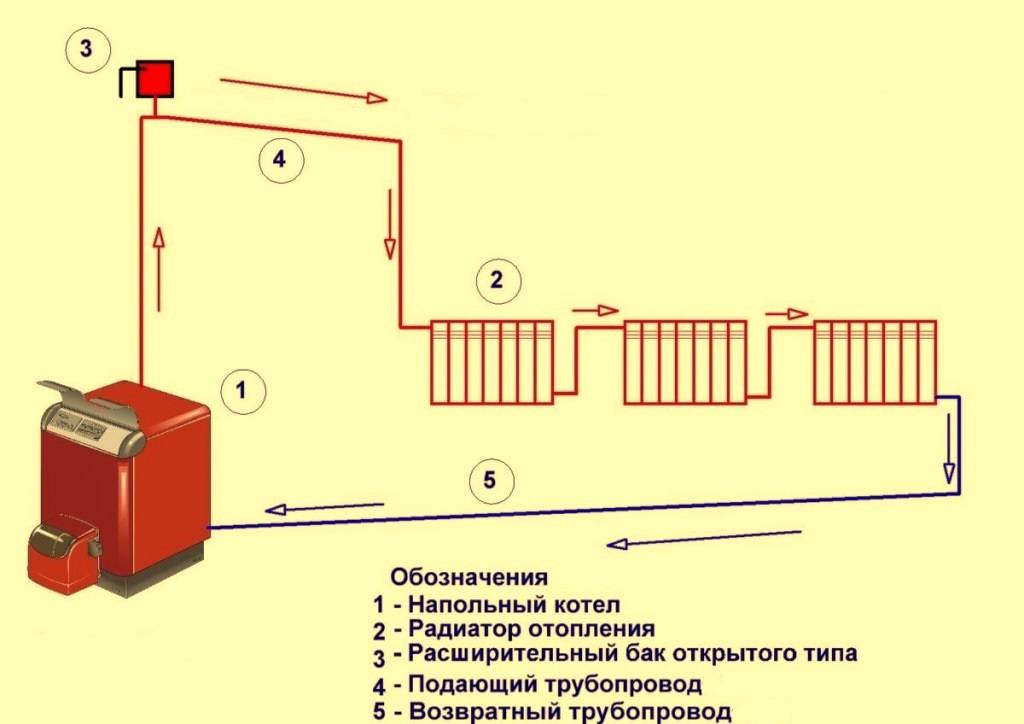 3

4

2

1

5

Обозначения
1 - Напольный котел
2 - Радиатор отопления
3 - Расширительный бак открытого типа
4 - Подающий трубопровод
5 - Возвратный трубопровод