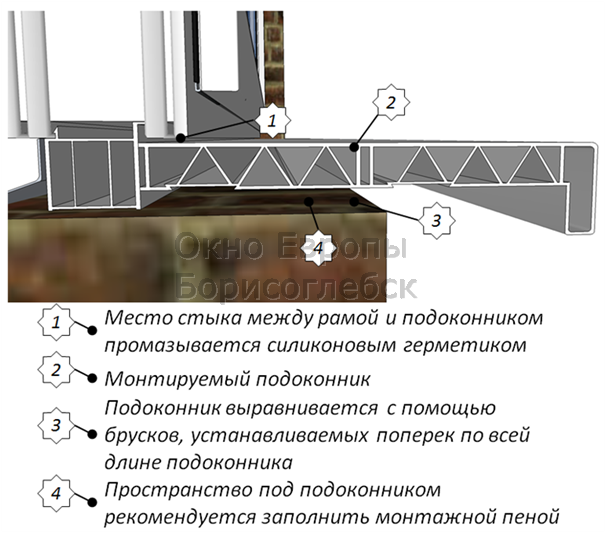 1
2
3
4
Окно Европы
Борисоглебск

1 Место стыка между рамой и подоконником промазывается силиконовым герметиком

2 Монтируемый подоконник

3 Подоконник выравнивается с помощью брусков, устанавливаемых поперек по всей длине подоконника

4 Пространство под подоконником рекомендуется заполнить монтажной пеной