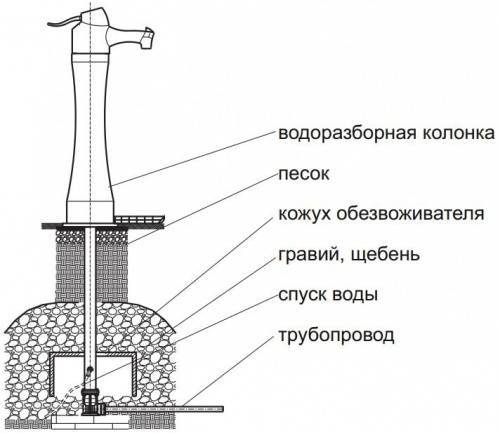 водоразборная колонка
песок
кожух обезвоживателя
гравий, щебень
спуск воды
трубопровод