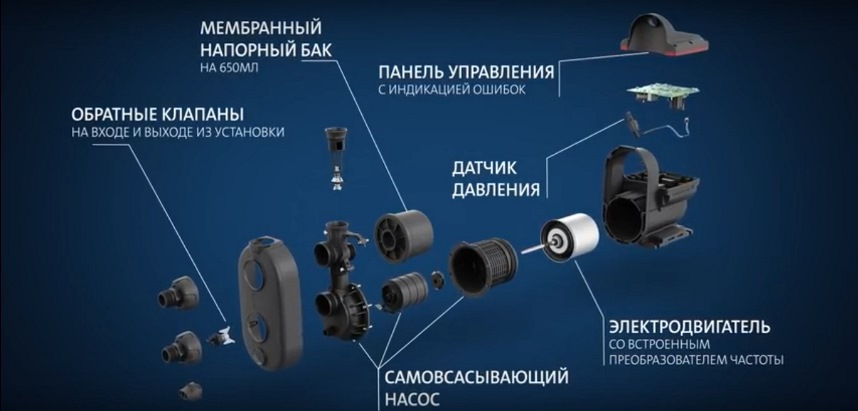 МЕМБРАННЫЙ НАПОРНЫЙ БАК
НА 650МЛ

ПАНЕЛЬ УПРАВЛЕНИЯ
С ИНДИКАЦИЕЙ ОШИБОК

ОБРАТНЫЕ КЛАПАНЫ
НА ВХОДЕ И ВЫХОДЕ ИЗ УСТАНОВКИ

ДАТЧИК ДАВЛЕНИЯ

ЭЛЕКТРОДВИГАТЕЛЬ
СО ВСТРОЕННЫМ ПРЕОБРАЗОВАТЕЛЕМ ЧАСТОТЫ

САМОВСАСЫВАЮЩИЙ НАСОС