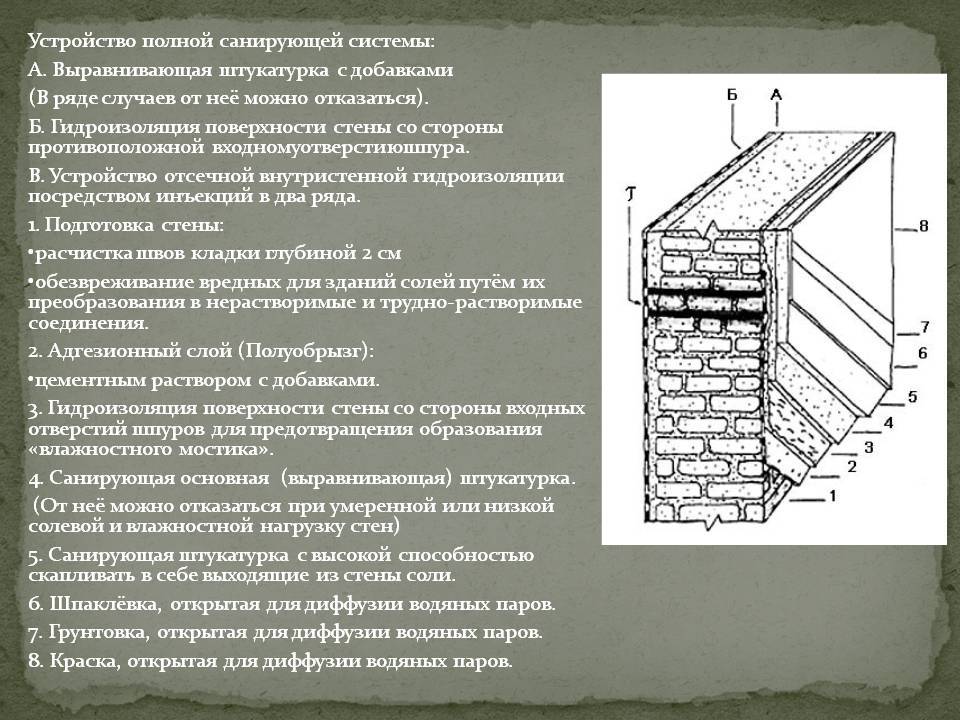 Устройство полной санирующей системы:

А. Выравнивающая штукатурка с добавками

(В ряде случаев от неё можно отказаться).

Б. Гидроизоляция поверхности стены со стороны противоположной входномуотверстиюшпура.

В. Устройство отсечной внутристенной гидроизоляции посредством инъекций в два ряда.

1. Подготовка стены:

•расчистка швов кладки глубиной 2 см

•обезвреживание вредных для зданий солей путём их преобразования в нерастворимые и трудно-растворимые соединения.

2. Адгезионный слой (Полуобрызг):

•цементным раствором с добавками.

3. Гидроизоляция поверхности стены со стороны входных отверстий шпуров для предотвращения образования «влажностного мостика».

4. Санирующая основная (выравнивающая) штукатурка.

(От неё можно отказаться при умеренной или низкой солевой и влажностной нагрузку стен)

5. Санирующая штукатурка с высокой способностью скапливать в себе выходящие из стены соли.

6. Шпаклёвка, открытая для диффузии водяных паров.

7. Грунтовка, открытая для диффузии водяных паров.

8. Краска, открытая для диффузии водяных паров.

Б А
Т
8
7
6
5
4
3
2
1