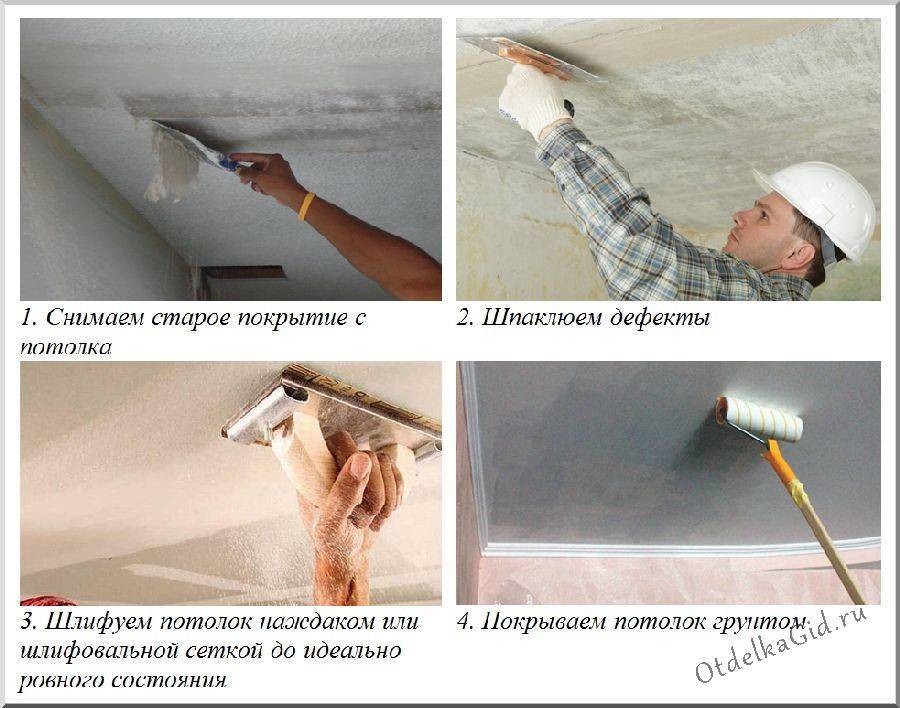 1. Снимаем старое покрытие с потолка

2. Шпаклюем дефекты

3. Шлифуем потолок наждаком или шлифовальной сеткой до идеально ровного состояния

4. Покрываем потолок грунтом

OtdelkaGid.ru