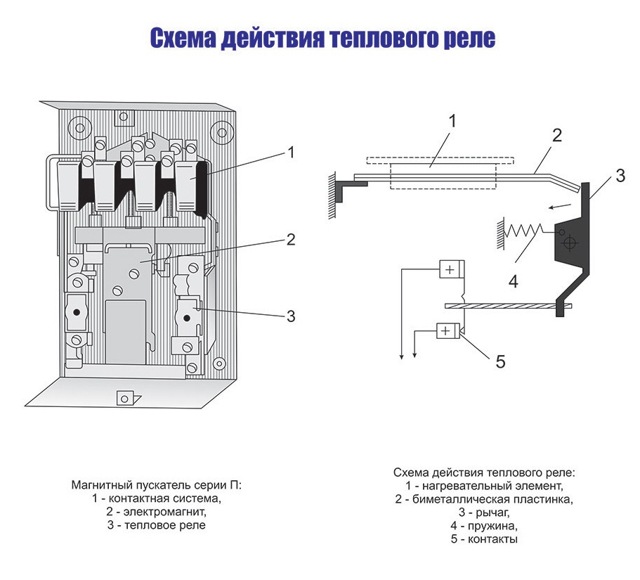 Схема действия теплового реле

1
2
3

1
2
3
4
5

Магнитный пускатель серии П:
1 - контактная система,
2 - электромагнит,
3 - тепловое реле

Схема действия теплового реле:
1 - нагревательный элемент,
2 - биметаллическая пластинка,
3 - рычаг,
4 - пружина,
5 - контакты