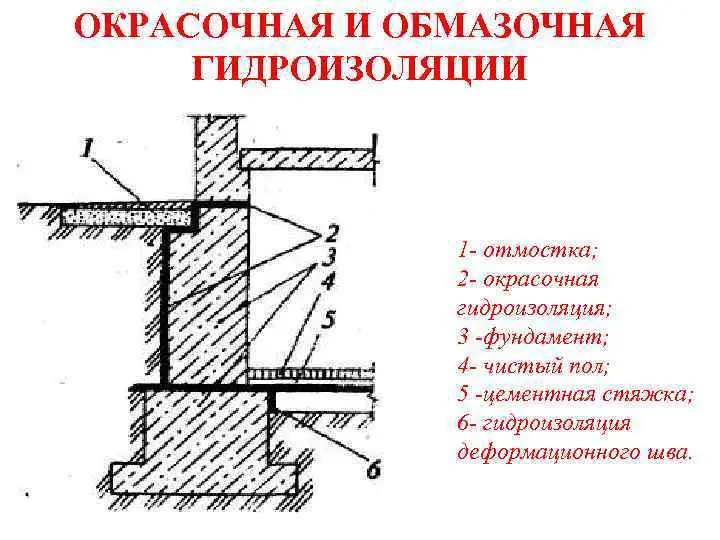 ОКРАСОЧНАЯ И ОБМАЗОЧНАЯ ГИДРОИЗОЛЯЦИИ

1
2
3
4
5
6

1- отмостка;
2- окрасочная гидроизоляция;
3 -фундамент;
4- чистый пол;
5 -цементная стяжка;
6- гидроизоляция деформационного шва.