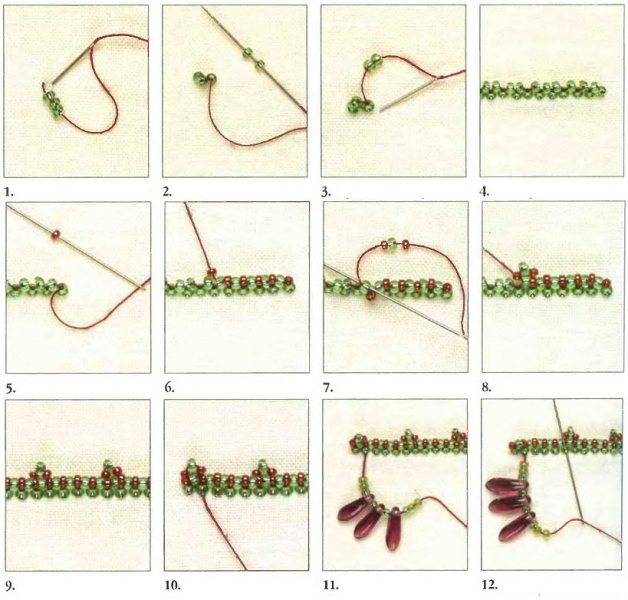 1.

2.

3.

4.

5.

6.

7.

8.

9.

10.

11.

12.