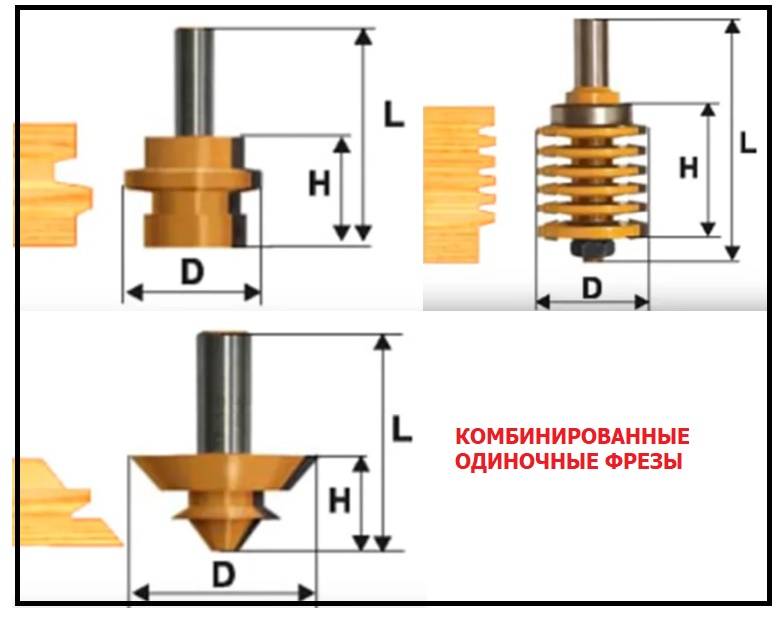 L
H
D
L
H
D
L
H
D
КОМБИНИРОВАННЫЕ ОДИНОЧНЫЕ ФРЕЗЫ