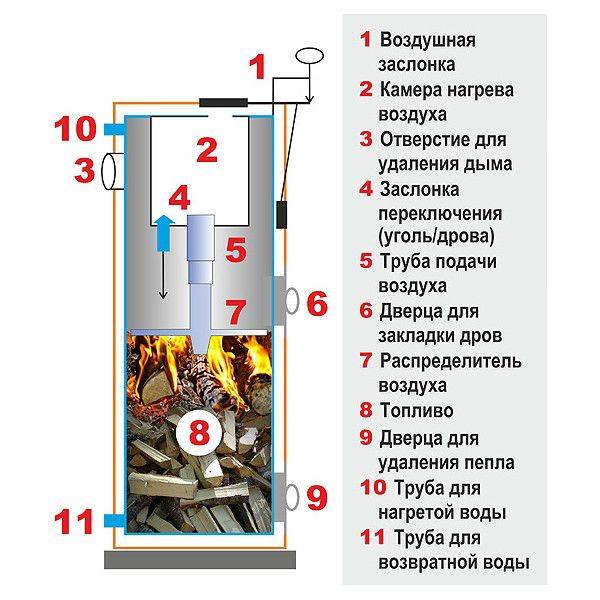 1
10
2
3
4
5
6
7
8
9
11

1 Воздушная заслонка
2 Камера нагрева воздуха
3 Отверстие для удаления дыма
4 Заслонка переключения (уголь/дрова)
5 Труба подачи воздуха
6 Дверца для закладки дров
7 Распределитель воздуха
8 Топливо
9 Дверца для удаления пепла
10 Труба для нагретой воды
11 Труба для возвратной воды