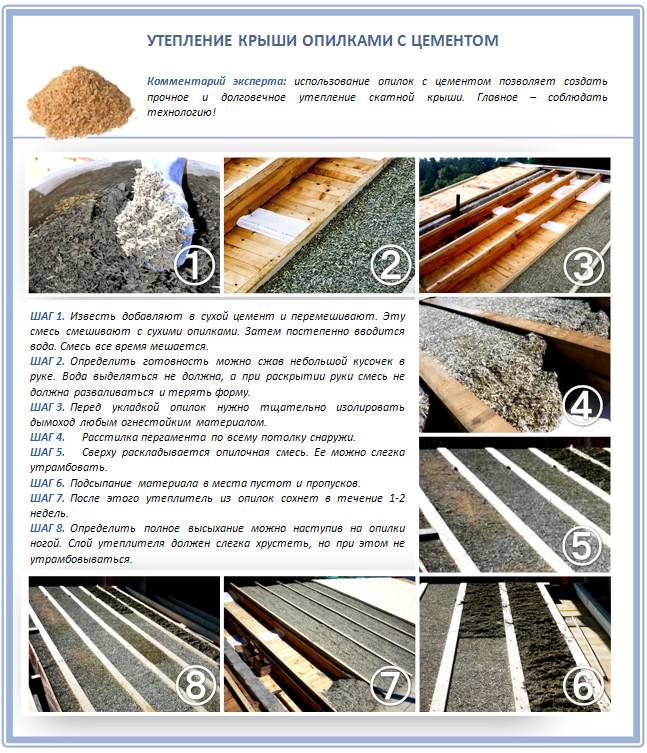 УТЕПЛЕНИЕ КРЫШИ ОПИЛКАМИ С ЦЕМЕНТОМ

Комментарий эксперта: использование опилок с цементом позволяет создать прочное и долговечное утепление скатной крыши. Главное – соблюдать технологию!

1

2

3

ШАГ 1. Известь добавляют в сухой цемент и перемешивают. Эту смесь смешивают с сухими опилками. Затем постепенно вводится вода. Смесь все время мешается.
ШАГ 2. Определить готовность можно сжав небольшой кусочек в руке. Вода выделяться не должна, а при раскрытии руки смесь не должна разваливаться и терять форму.
ШАГ 3. Перед укладкой опилок нужно тщательно изолировать дымоход любым огнестойким материалом.
ШАГ 4. Расстилка пергамента по всему потолку снаружи.
ШАГ 5. Сверху раскладывается опилочная смесь. Ее можно слегка утрамбовать.
ШАГ 6. Подсыпание материала в места пустот и пропусков.
ШАГ 7. После этого утеплитель из опилок сохнет в течение 1-2 недель.
ШАГ 8. Определить полное высыхание можно наступив на опилки ногой. Слой утеплителя должен слегка хрустеть, но при этом не утрамбовываться.

4

5

8

7

6