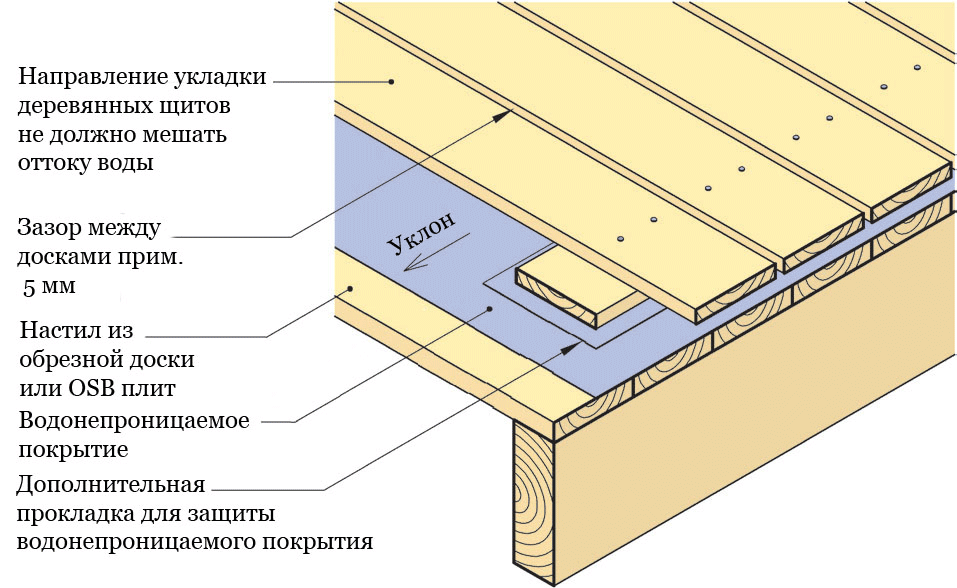 Направление укладки деревянных щитов не должно мешать оттоку воды

Зазор между досками прим. 5 мм

Уклон

Настил из обрезной доски или OSB плит

Водонепроницаемое покрытие

Дополнительная прокладка для защиты водонепроницаемого покрытия