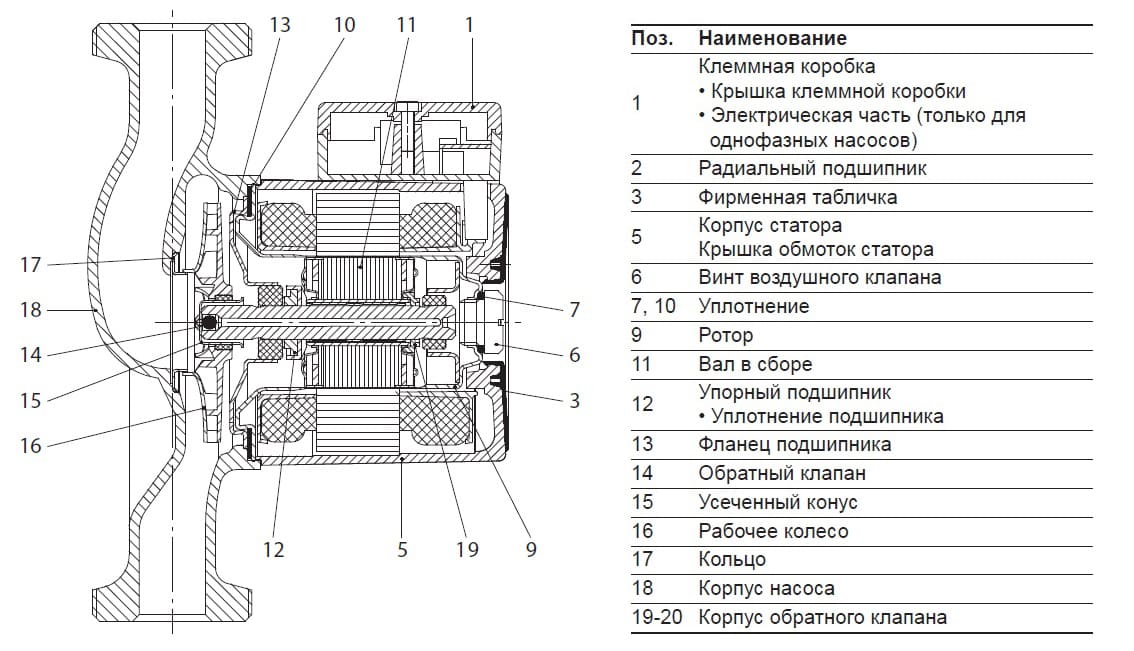 13 10 11 1

17
18
14
15
16

7
6
3

12 5 19 9

| Поз. | Наименование |
|---|---|
| 1 | Клеммная коробка • Крышка клеммной коробки • Электрическая часть (только для однофазных насосов) |
| 2 | Радиальный подшипник |
| 3 | Фирменная табличка |
| 5 | Корпус статора Крышка обмоток статора |
| 6 | Винт воздушного клапана |
| 7, 10 | Уплотнение |
| 9 | Ротор |
| 11 | Вал в сборе |
| 12 | Упорный подшипник • Уплотнение подшипника |
| 13 | Фланец подшипника |
| 14 | Обратный клапан |
| 15 | Усеченный конус |
| 16 | Рабочее колесо |
| 17 | Кольцо |
| 18 | Корпус насоса |
| 19-20 | Корпус обратного клапана |