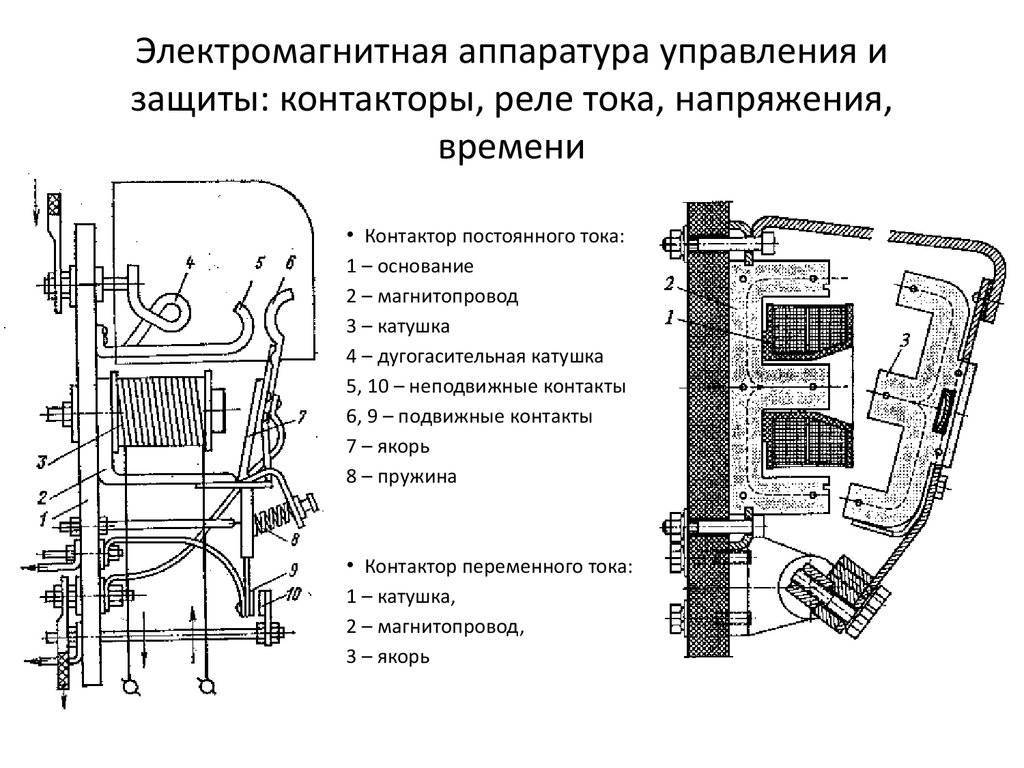 Электромагнитная аппаратура управления и защиты: контакторы, реле тока, напряжения, времени

4 5 6
7
3
2
1
8
9
10

• Контактор постоянного тока:
1 – основание
2 – магнитопровод
3 – катушка
4 – дугогасительная катушка
5, 10 – неподвижные контакты
6, 9 – подвижные контакты
7 – якорь
8 – пружина

• Контактор переменного тока:
1 – катушка,
2 – магнитопровод,
3 – якорь

2
1
3