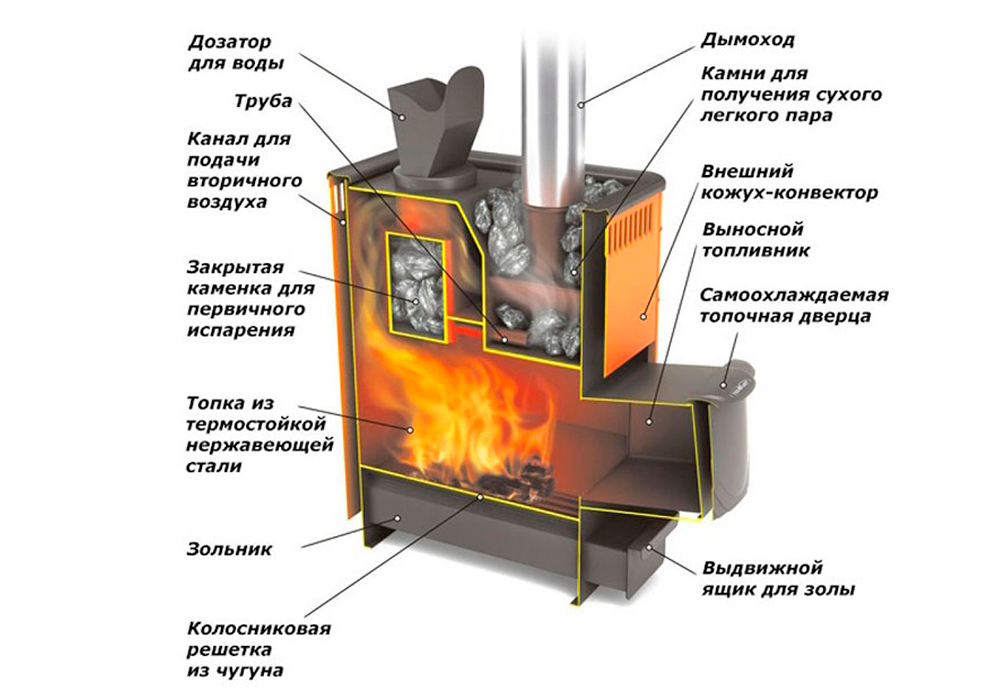 Дозатор для воды

Труба

Канал для подачи вторичного воздуха

Закрытая каменка для первичного испарения

Топка из термостойкой нержавеющей стали

Зольник

Колосниковая решетка из чугуна

Дымоход

Камни для получения сухого легкого пара

Внешний кожух-конвектор

Выносной топливник

Самоохлаждаемая топочная дверца

Выдвижной ящик для золы