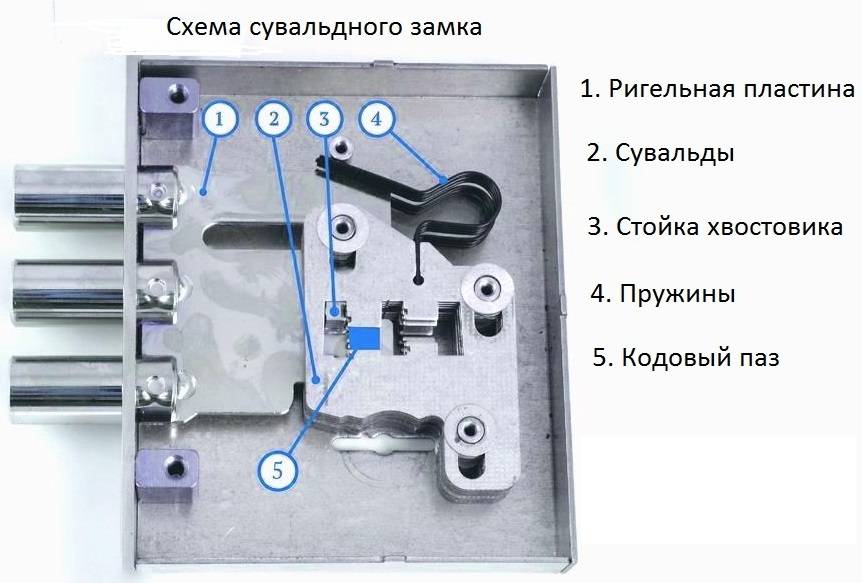 Схема сувальдного замка

1 2 3 4 5

1. Ригельная пластина

2. Сувальды

3. Стойка хвостовика

4. Пружины

5. Кодовый паз