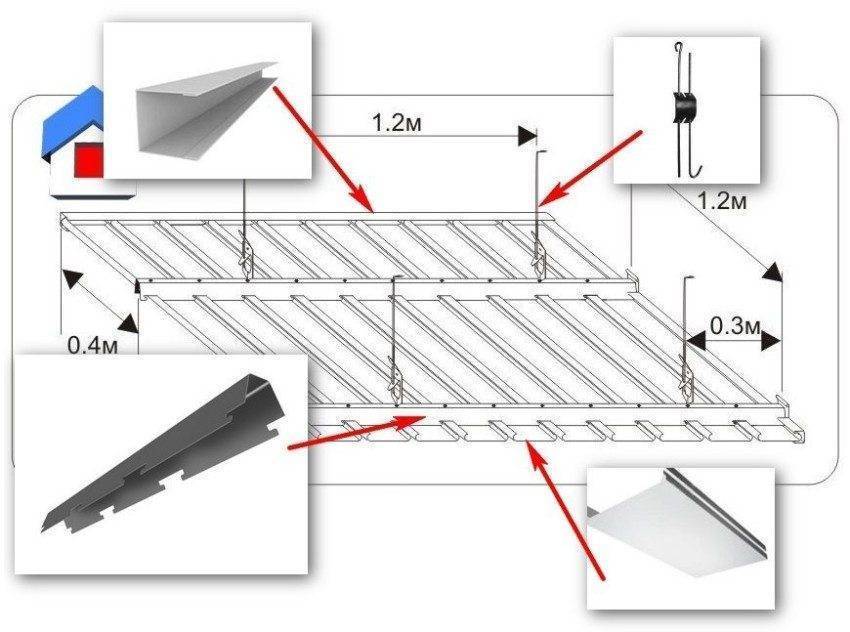 1.2м

1.2м

0.4м

0.3м