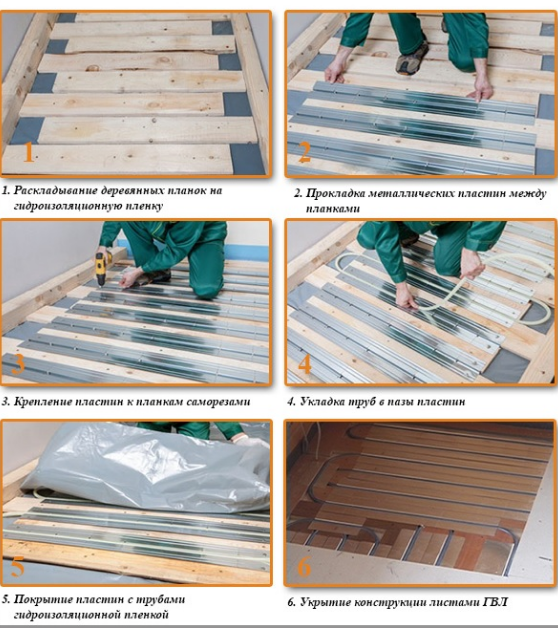 1

1. Раскладывание деревянных планок на гидроизоляционную пленку

2

2. Прокладка металлических пластин между планками

3

3. Крепление пластин к планкам саморезами

4

4. Укладка труб в пазы пластин

5

5. Покрытие пластин с трубами гидроизоляционной пленкой

6

6. Укрытие конструкции листами ГВЛ