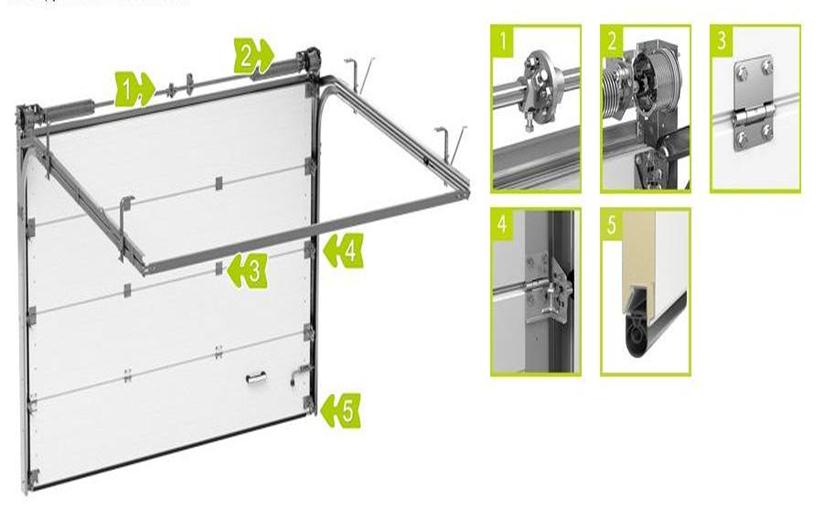 1
2
3
4
5
1
2
3
4
5