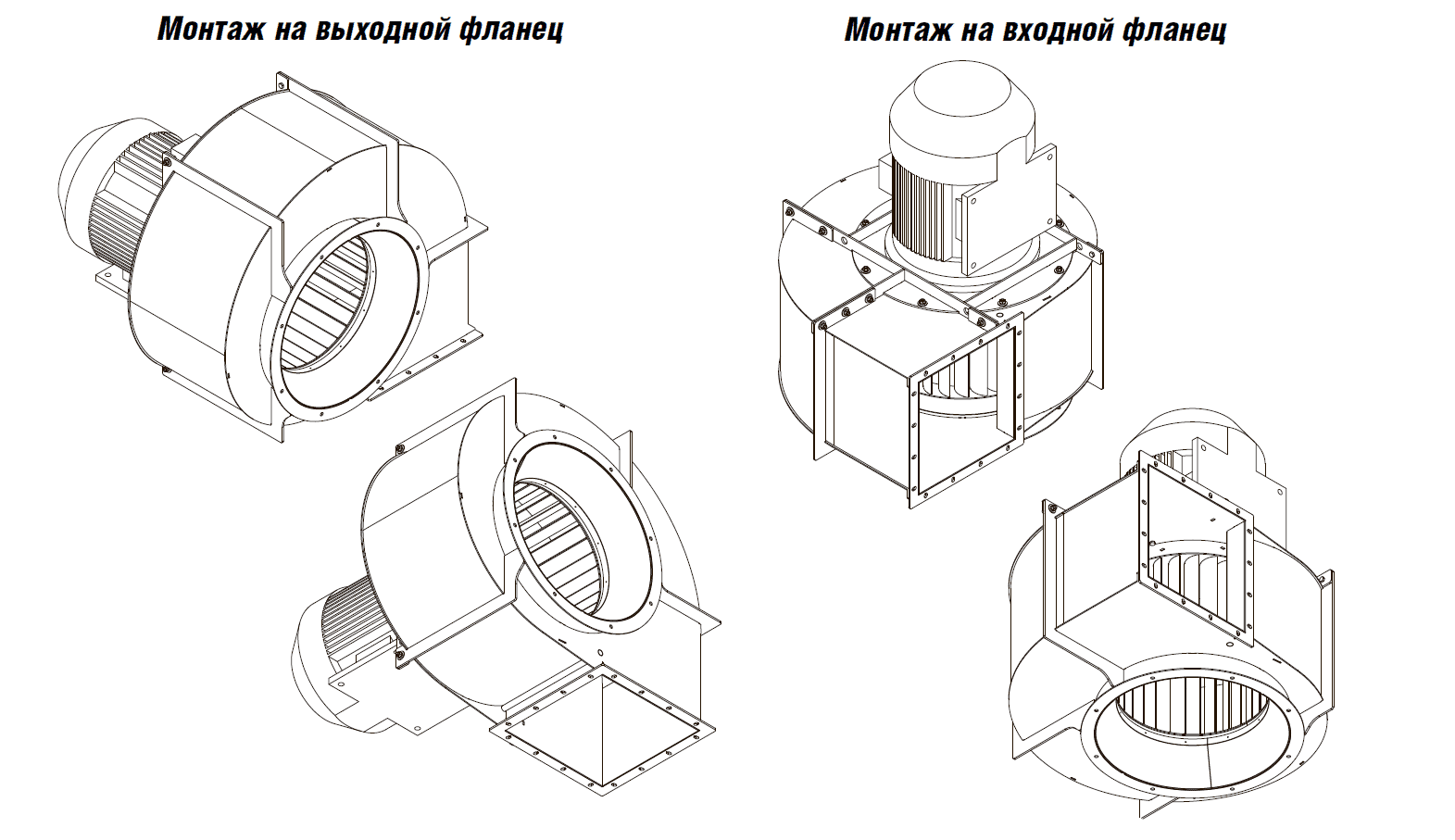 Монтаж на выходной фланец

Монтаж на входной фланец