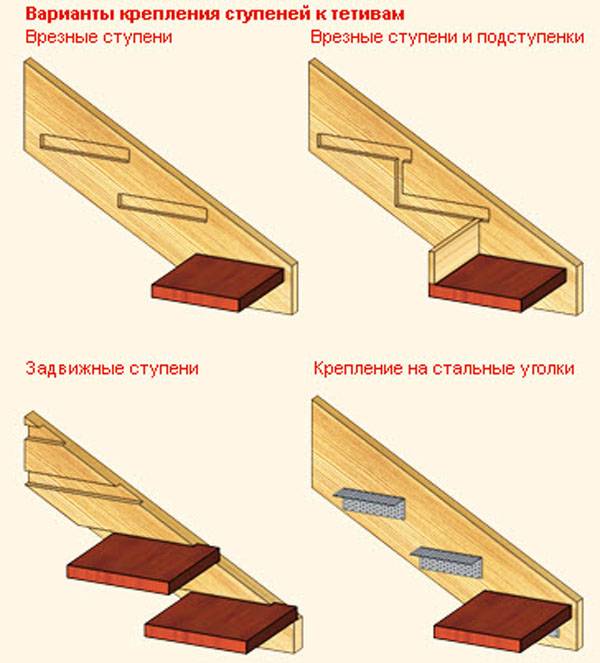 Варианты крепления ступеней к тетивам

Врезные ступени

Врезные ступени и подступенки

Задвижные ступени

Крепление на стальные уголки