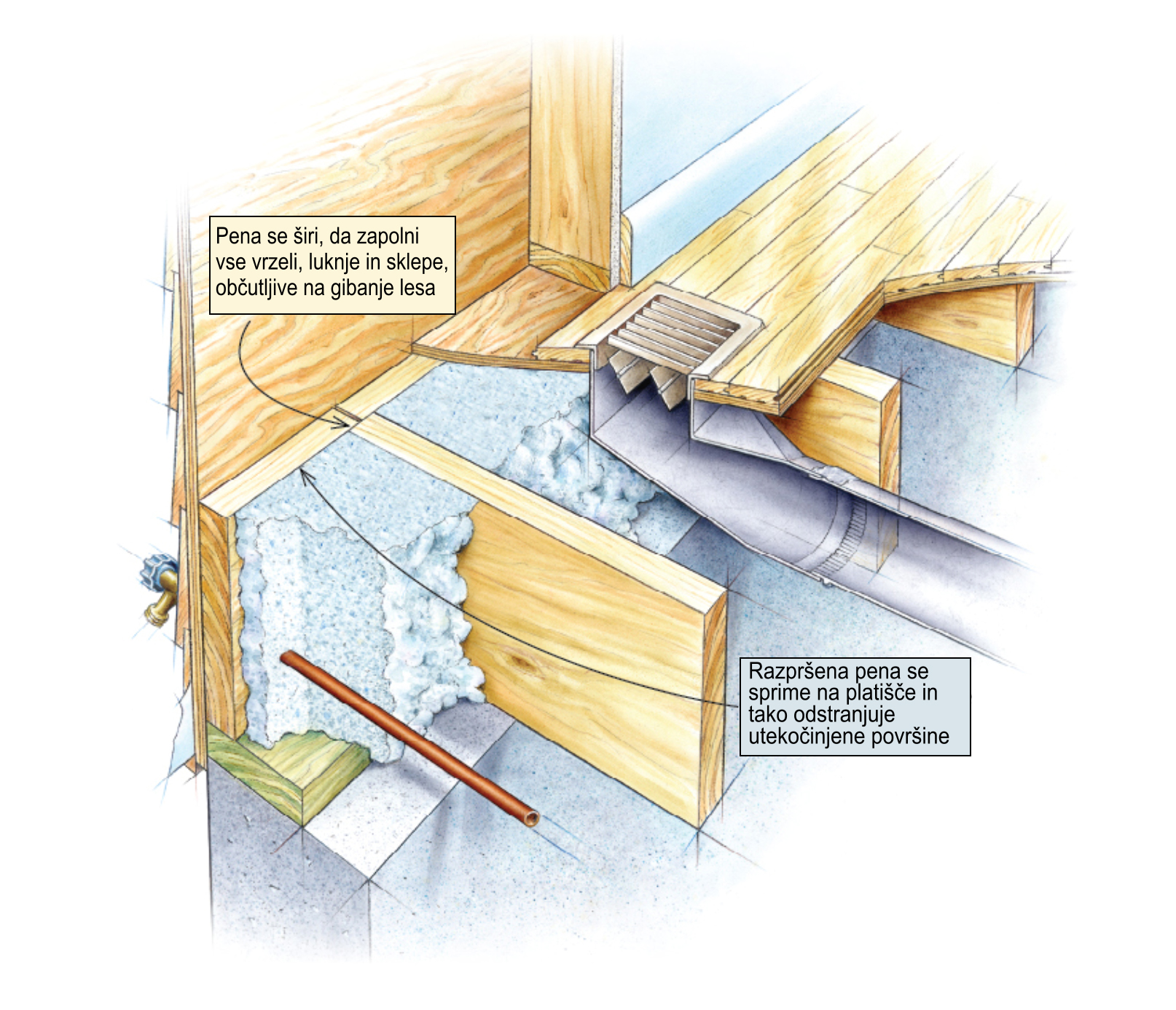 Pena se širi, da zapolni vse vrzeli, luknje in sklepe, občutljive na gibanje lesa

Razpršena pena se sprime na platišče in tako odstranjuje utekočinjene površine