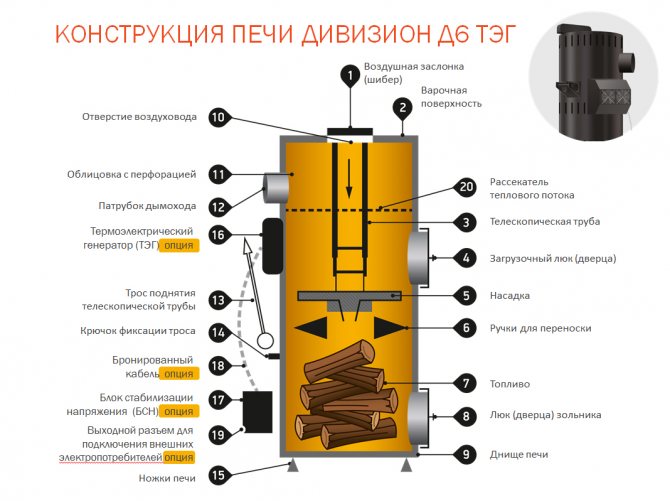 КОНСТРУКЦИЯ ПЕЧИ ДИВИЗИОН Д6 ТЭГ

1 Воздушная заслонка (шибер)

2 Варочная поверхность

10 Отверстие воздуховода

11 Облицовка с перфорацией

12 Патрубок дымохода

16 Термоэлектрический генератор (ТЭГ) опция

13 Трос поднятия телескопической трубы

14 Крючок фиксации троса

18 Бронированный кабель опция

17 Блок стабилизации напряжения (БСН) опция

19 Выходной разъем для подключения внешних электропотребителей опция

15 Ножки печи

20 Рассекатель теплового потока

3 Телескопическая труба

4 Загрузочный люк (дверца)

5 Насадка

6 Ручки для переноски

7 Топливо

8 Люк (дверца) зольника

9 Днище печи