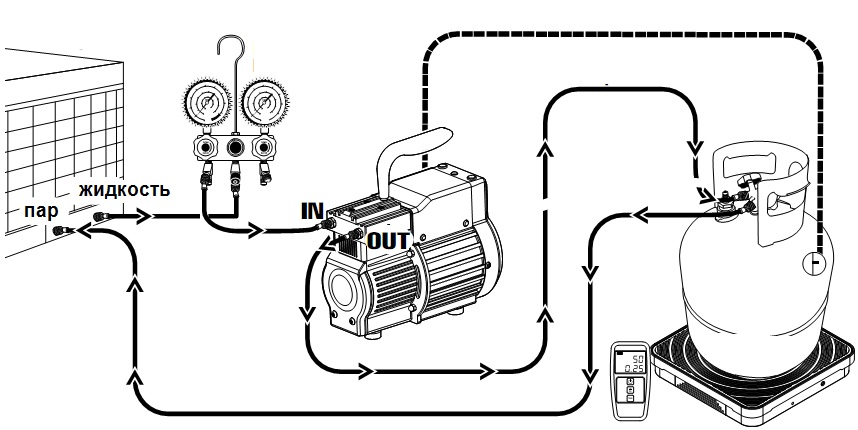 жидкость
пар
IN
OUT
50
0.25