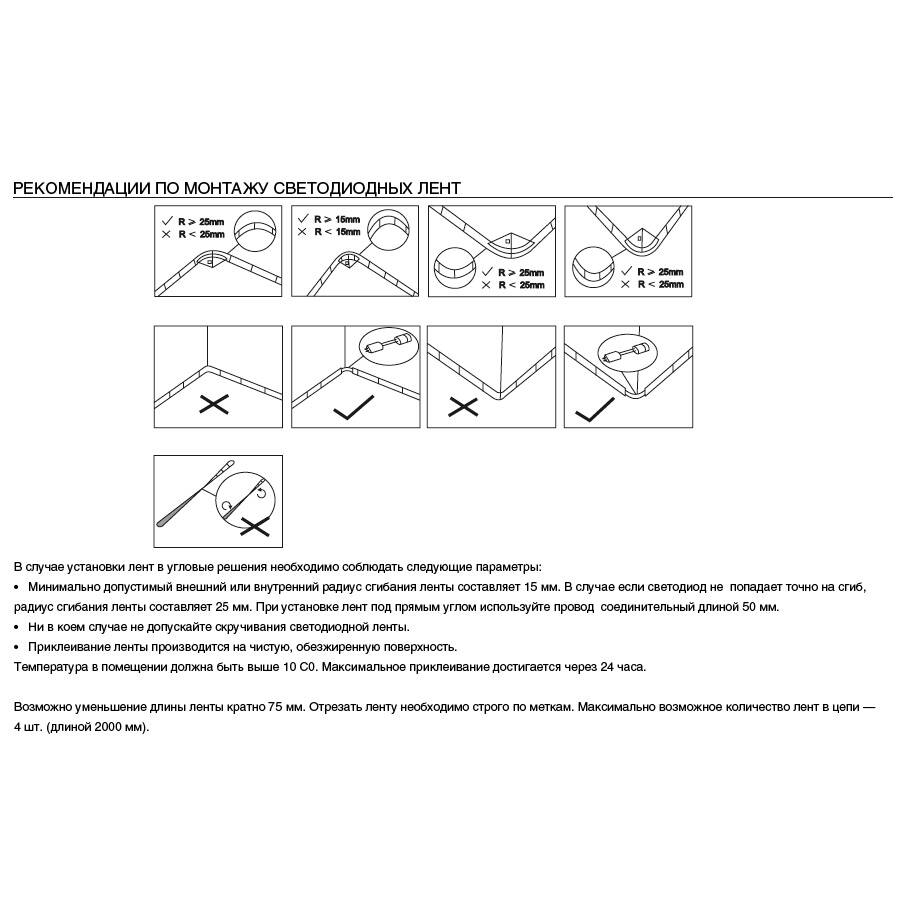 РЕКОМЕНДАЦИИ ПО МОНТАЖУ СВЕТОДИОДНЫХ ЛЕНТ

✓ R ≥ 25mm
✕ R < 25mm

✓ R ≥ 15mm
✕ R < 15mm

✓ R ≥ 25mm
✕ R < 25mm

✓ R ≥ 25mm
✕ R < 25mm

В случае установки лент в угловые решения необходимо соблюдать следующие параметры:
• Минимально допустимый внешний или внутренний радиус сгибания ленты составляет 15 мм. В случае если светодиод не попадает точно на сгиб, радиус сгибания ленты составляет 25 мм. При установке лент под прямым углом используйте провод соединительный длиной 50 мм.
• Ни в коем случае не допускайте скручивания светодиодной ленты.
• Приклеивание ленты производится на чистую, обезжиренную поверхность.
Температура в помещении должна быть выше 10 С0. Максимальное приклеивание достигается через 24 часа.

Возможно уменьшение длины ленты кратно 75 мм. Отрезать ленту необходимо строго по меткам. Максимально возможное количество лент в цепи — 4 шт. (длиной 2000 мм).