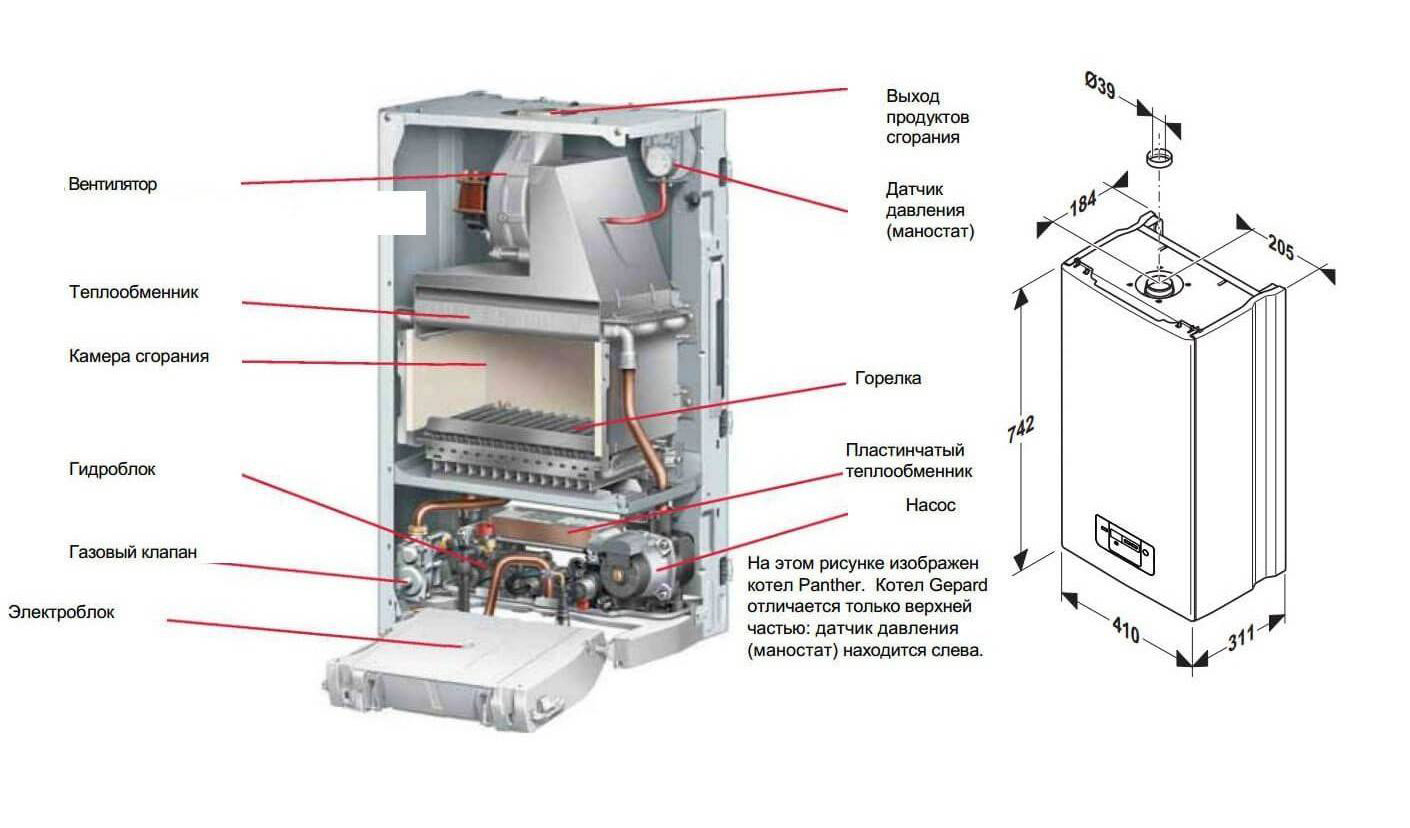 Вентилятор

Теплообменник

Камера сгорания

Гидроблок

Газовый клапан

Электроблок

Выход продуктов сгорания

Датчик давления (маностат)

Горелка

Пластинчатый теплообменник

Насос

На этом рисунке изображен котел Panther. Котел Gepard отличается только верхней частью: датчик давления (маностат) находится слева.

Ø39

184

205

742

410

311