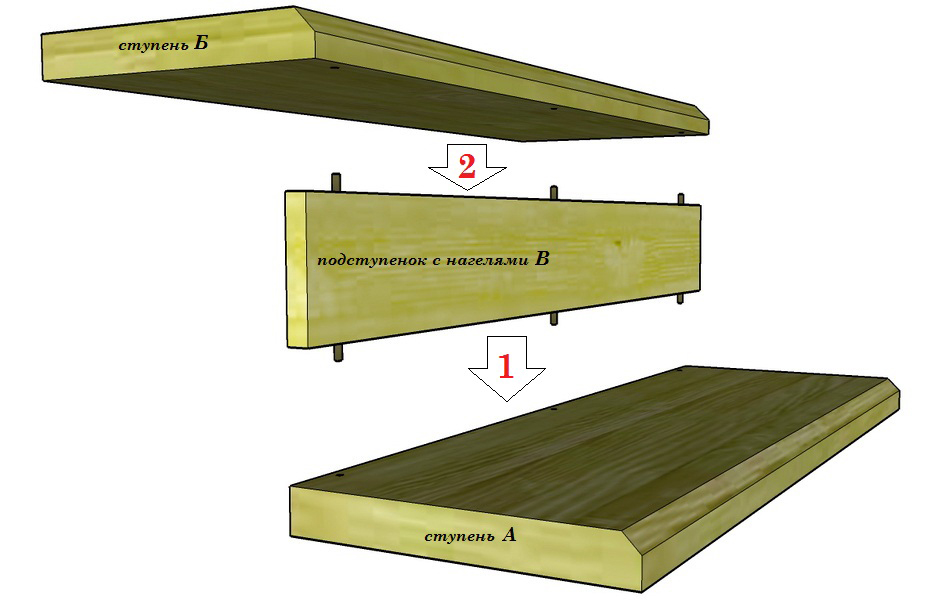 ступень Б

2

подступенок с нагелями В

1

ступень А