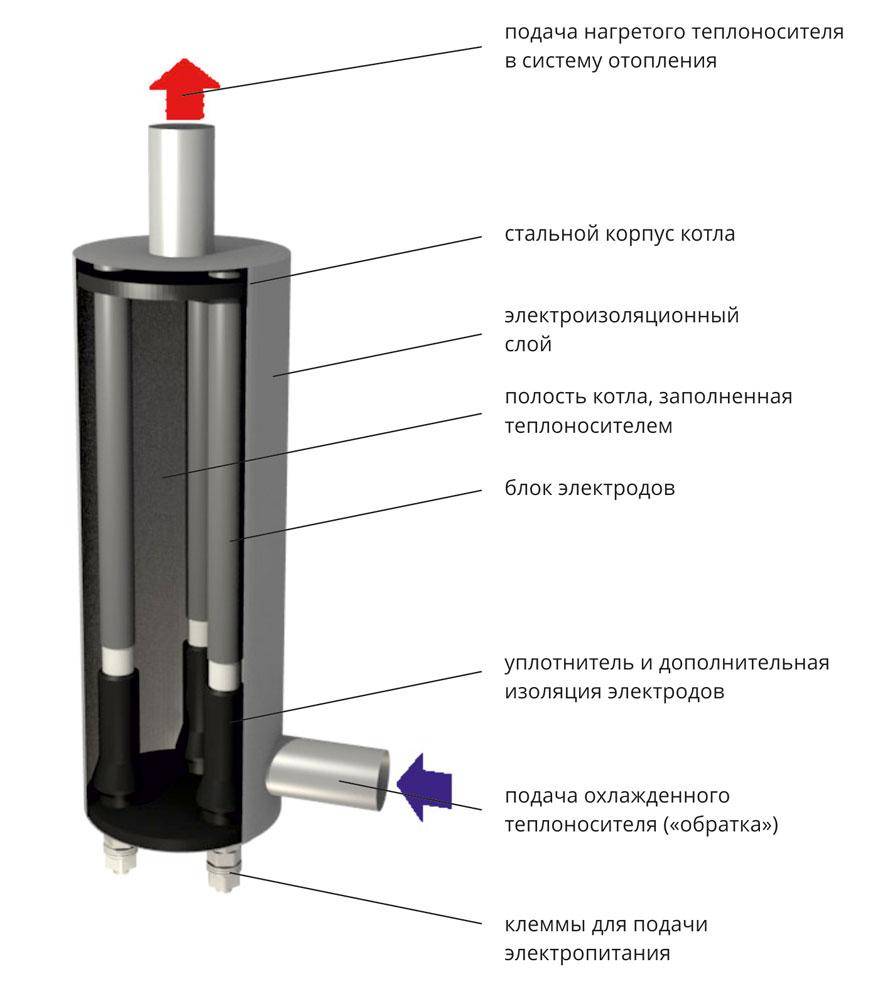 подача нагретого теплоносителя в систему отопления

стальной корпус котла

электроизоляционный слой

полость котла, заполненная теплоносителем

блок электродов

уплотнитель и дополнительная изоляция электродов

подача охлажденного теплоносителя («обратка»)

клеммы для подачи электропитания