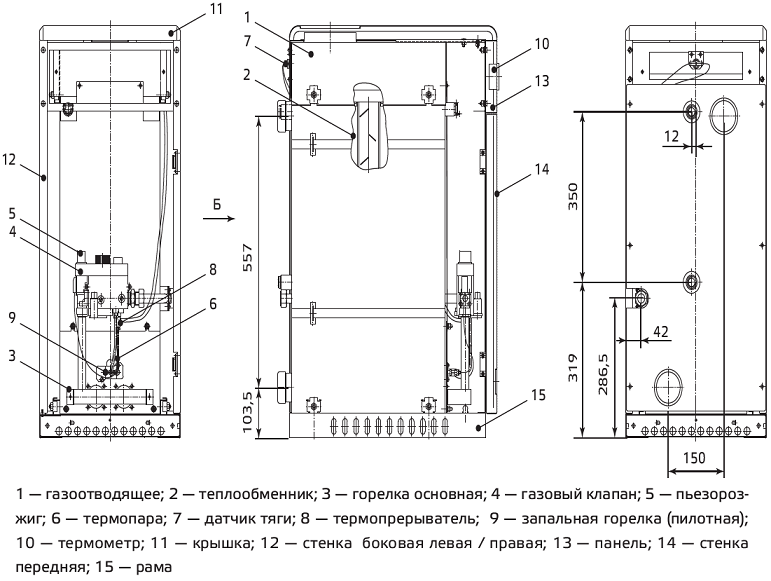 11
12
5
4
8
6
9
3
Б
1
7
2
10
13
14
557
103,5
15
12
350
42
319
286,5
150

1 — газоотводящее; 2 — теплообменник; 3 — горелка основная; 4 — газовый клапан; 5 — пьезорозжиг; 6 — термопара; 7 — датчик тяги; 8 — термопрерыватель; 9 — запальная горелка (пилотная); 10 — термометр; 11 — крышка; 12 — стенка боковая левая / правая; 13 — панель; 14 — стенка передняя; 15 — рама