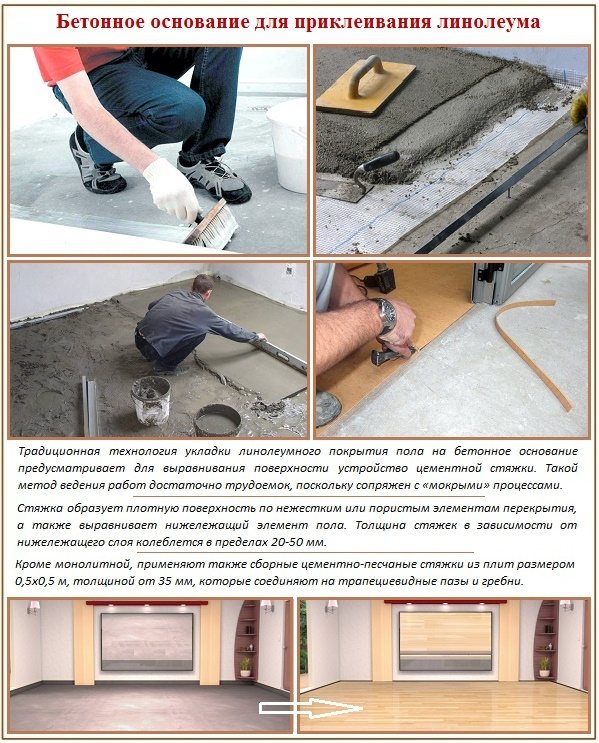 Бетонное основание для приклеивания линолеума

Традиционная технология укладки линолеумного покрытия пола на бетонное основание предусматривает для выравнивания поверхности устройство цементной стяжки. Такой метод ведения работ достаточно трудоемок, поскольку сопряжен с «мокрыми» процессами.

Стяжка образует плотную поверхность по нежестким или пористым элементам перекрытия, а также выравнивает нижележащий элемент пола. Толщина стяжек в зависимости от нижележащего слоя колеблется в пределах 20-50 мм.

Кроме монолитной, применяют также сборные цементно-песчаные стяжки из плит размером 0,5х0,5 м, толщиной от 35 мм, которые соединяют на трапециевидные пазы и гребни.