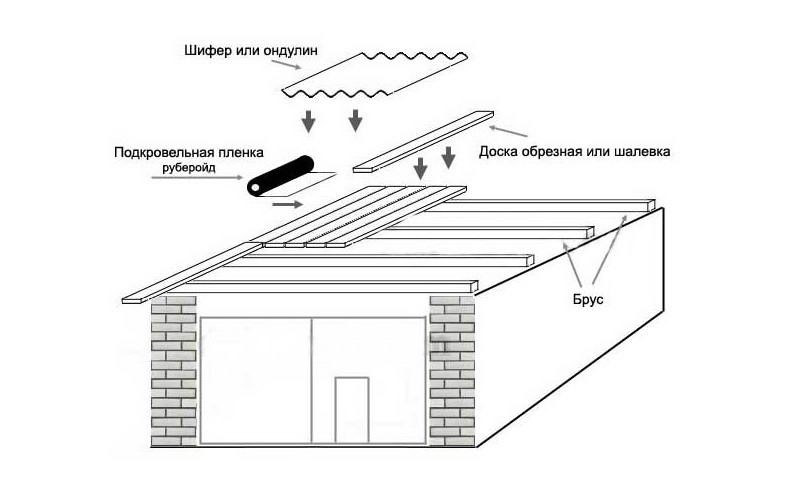 Шифер или ондулин

Подкровельная пленка
руберойд

Доска обрезная или шалевка

Брус