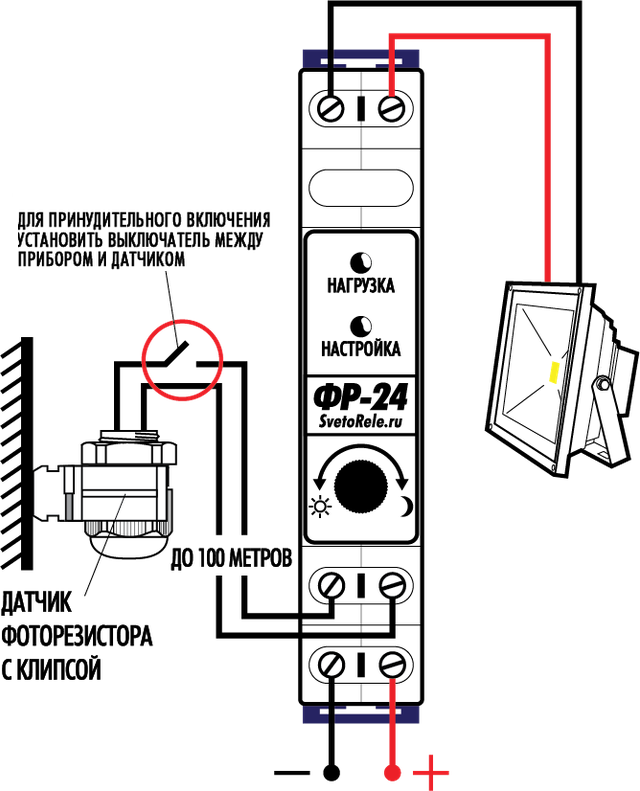 ДЛЯ ПРИНУДИТЕЛЬНОГО ВКЛЮЧЕНИЯ УСТАНОВИТЬ ВЫКЛЮЧАТЕЛЬ МЕЖДУ ПРИБОРОМ И ДАТЧИКОМ

НАГРУЗКА

НАСТРОЙКА

ФР-24
SvetoRele.ru

ДО 100 МЕТРОВ

ДАТЧИК ФОТОРЕЗИСТОРА С КЛИПСОЙ

—

+