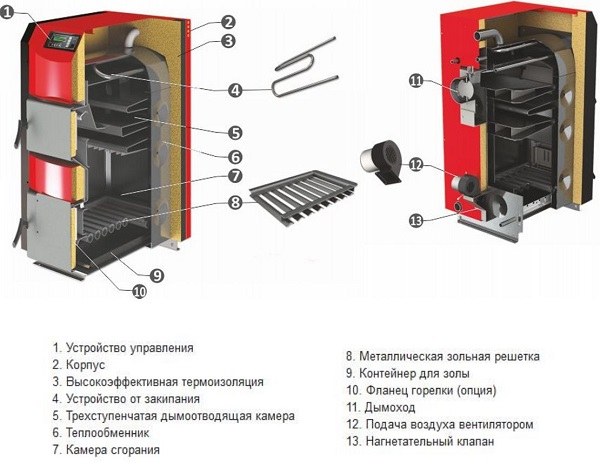 1
2
3
4
5
6
7
8
9
10
11
12
13

1. Устройство управления
2. Корпус
3. Высокоэффективная термоизоляция
4. Устройство от закипания
5. Трехступенчатая дымоотводящая камера
6. Теплообменник
7. Камера сгорания

8. Металлическая зольная решетка
9. Контейнер для золы
10. Фланец горелки (опция)
11. Дымоход
12. Подача воздуха вентилятором
13. Нагнетательный клапан