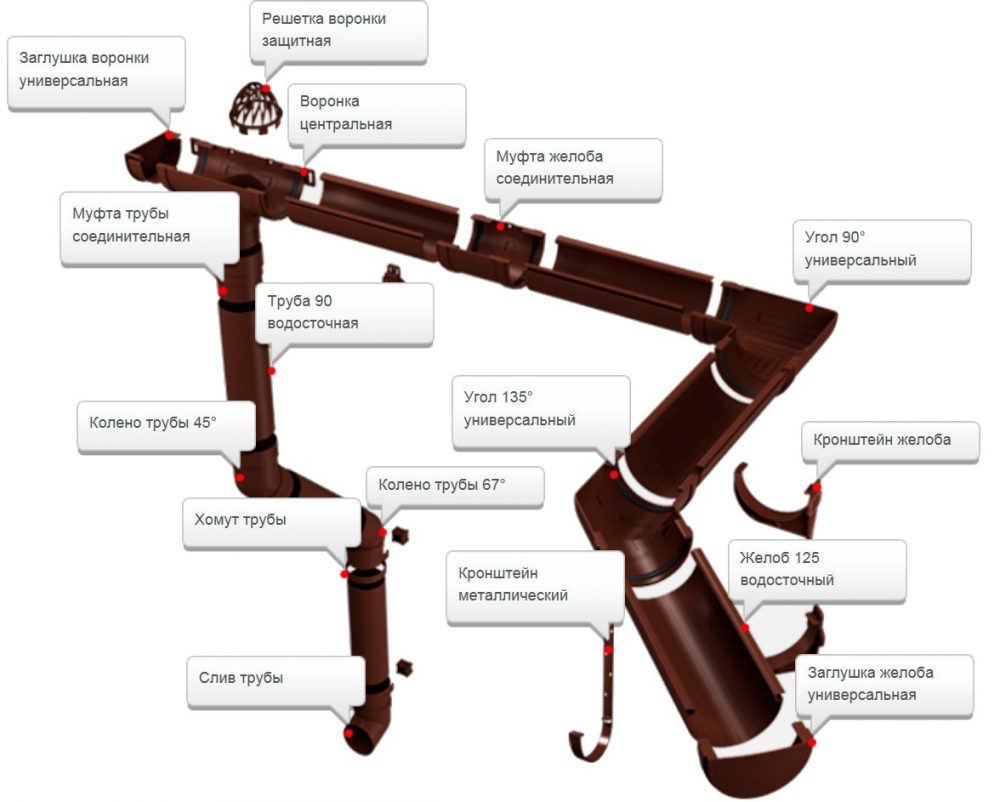 Решетка воронки защитная

Заглушка воронки универсальная

Воронка центральная

Муфта желоба соединительная

Муфта трубы соединительная

Угол 90° универсальный

Труба 90 водосточная

Угол 135° универсальный

Колено трубы 45°

Кронштейн желоба

Колено трубы 67°

Хомут трубы

Кронштейн металлический

Желоб 125 водосточный

Слив трубы

Заглушка желоба универсальная