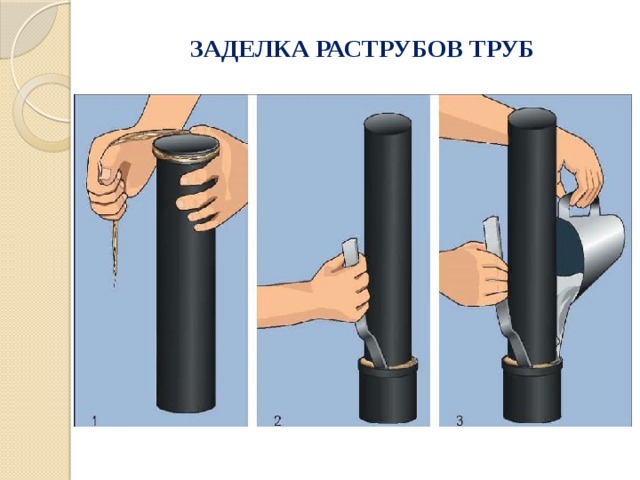 ЗАДЕЛКА РАСТРУБОВ ТРУБ

1

2

3